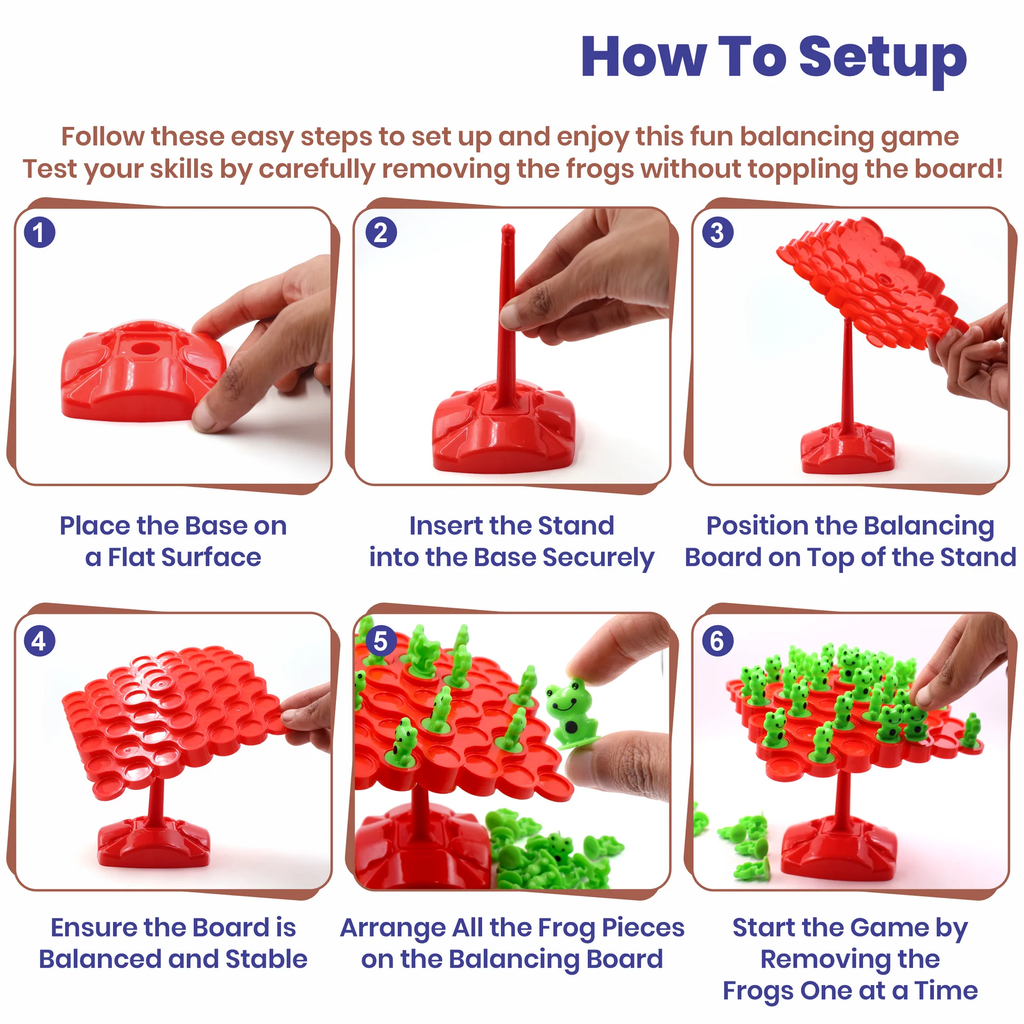 How To Setup

Follow these easy steps to set up and enjoy this fun balancing game
Test your skills by carefully removing the frogs without toppling the board!

1

Place the Base on a Flat Surface

2

Insert the Stand into the Base Securely

3

Position the Balancing Board on Top of the Stand

4

Ensure the Board is Balanced and Stable

5

Arrange All the Frog Pieces on the Balancing Board

6

Start the Game by Removing the Frogs One at a Time