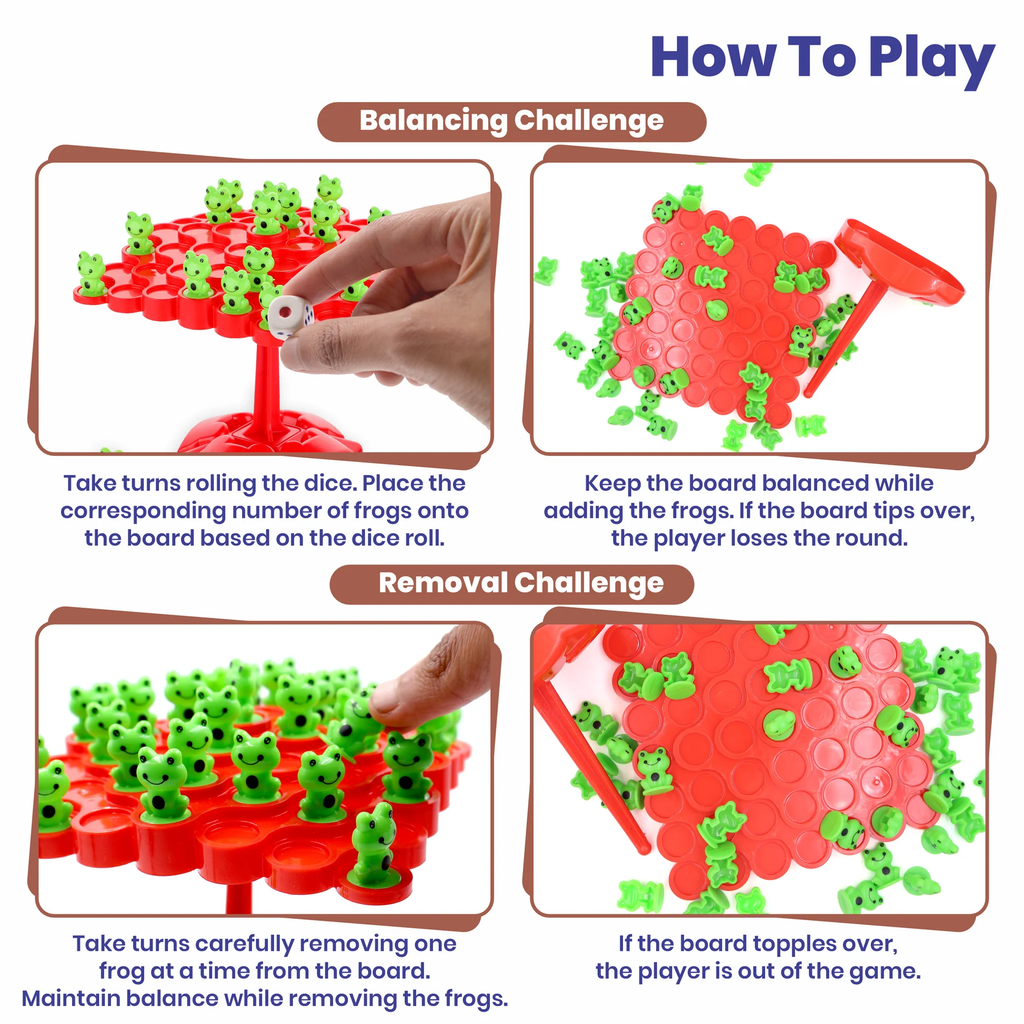 How To Play

Balancing Challenge

Take turns rolling the dice. Place the corresponding number of frogs onto the board based on the dice roll.

Keep the board balanced while adding the frogs. If the board tips over, the player loses the round.

Removal Challenge

Take turns carefully removing one frog at a time from the board. Maintain balance while removing the frogs.

If the board topples over, the player is out of the game.