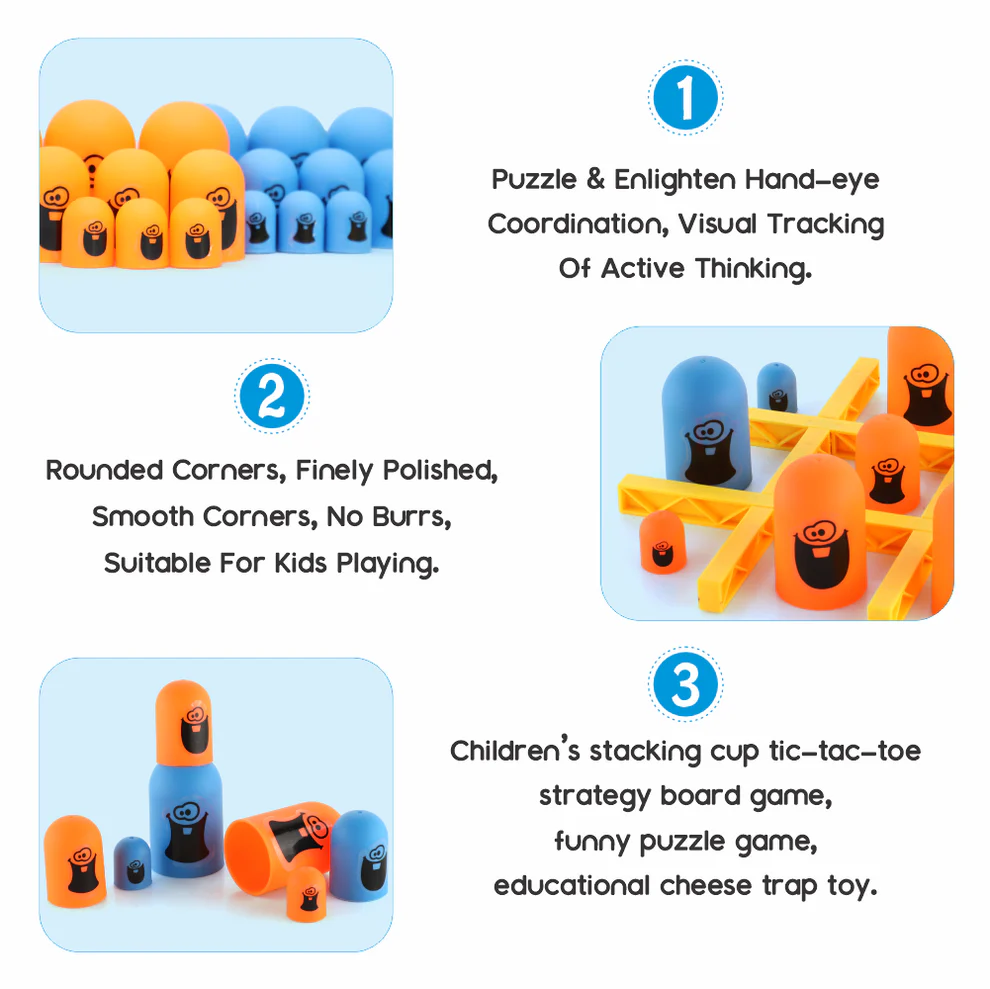 1

Puzzle & Enlighten Hand-eye Coordination, Visual Tracking Of Active Thinking.

2

Rounded Corners, Finely Polished, Smooth Corners, No Burrs, Suitable For Kids Playing.

3

Children's stacking cup tic-tac-toe strategy board game, funny puzzle game, educational cheese trap toy.