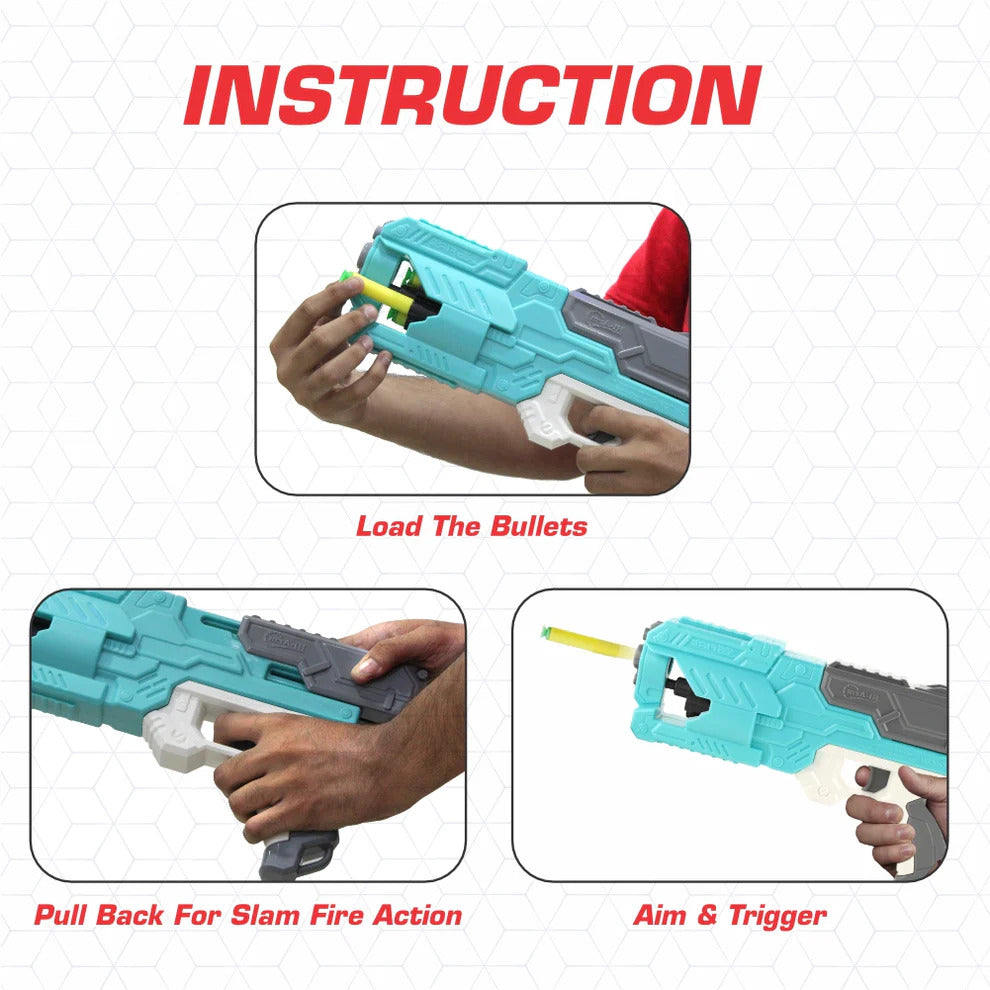 INSTRUCTION

Load The Bullets

Pull Back For Slam Fire Action

Aim & Trigger