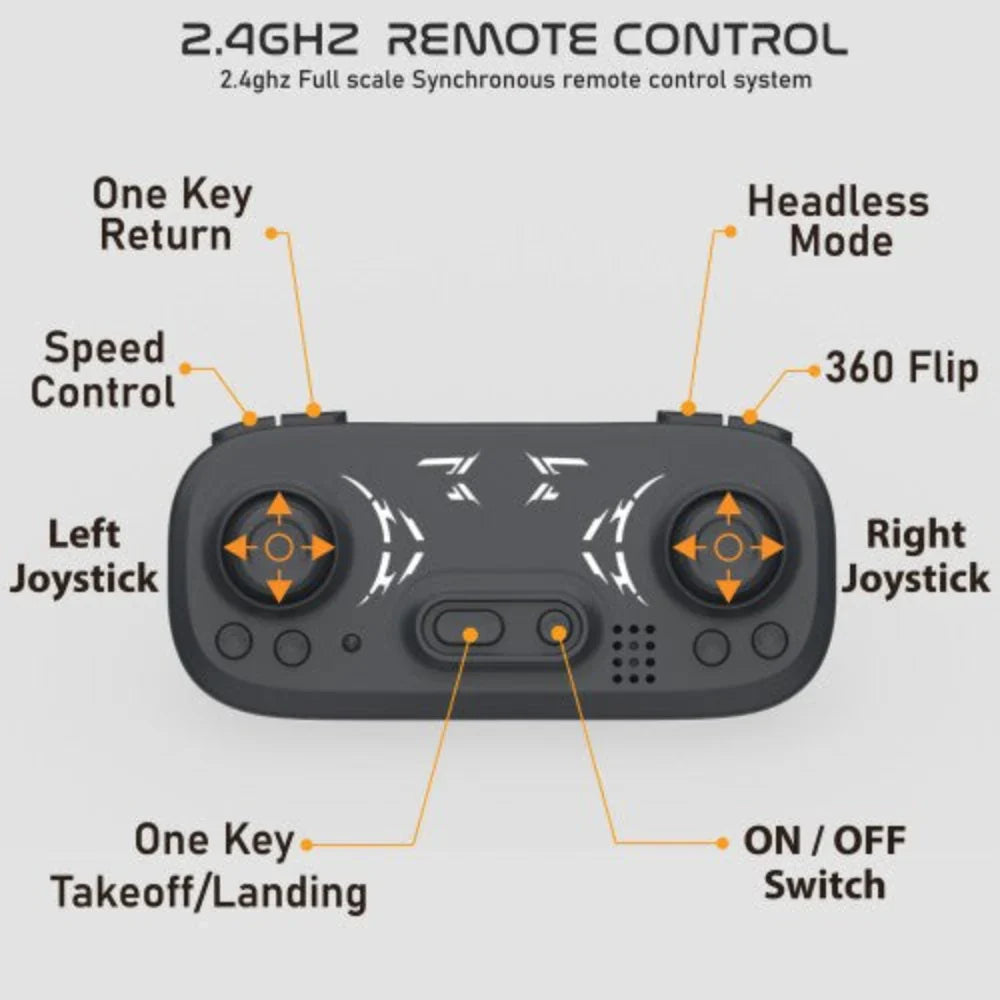 2.4GHZ REMOTE CONTROL
2.4ghz Full scale Synchronous remote control system

One Key Return

Headless Mode

Speed Control

360 Flip

Left Joystick

Right Joystick

One Key Takeoff/Landing

ON / OFF Switch