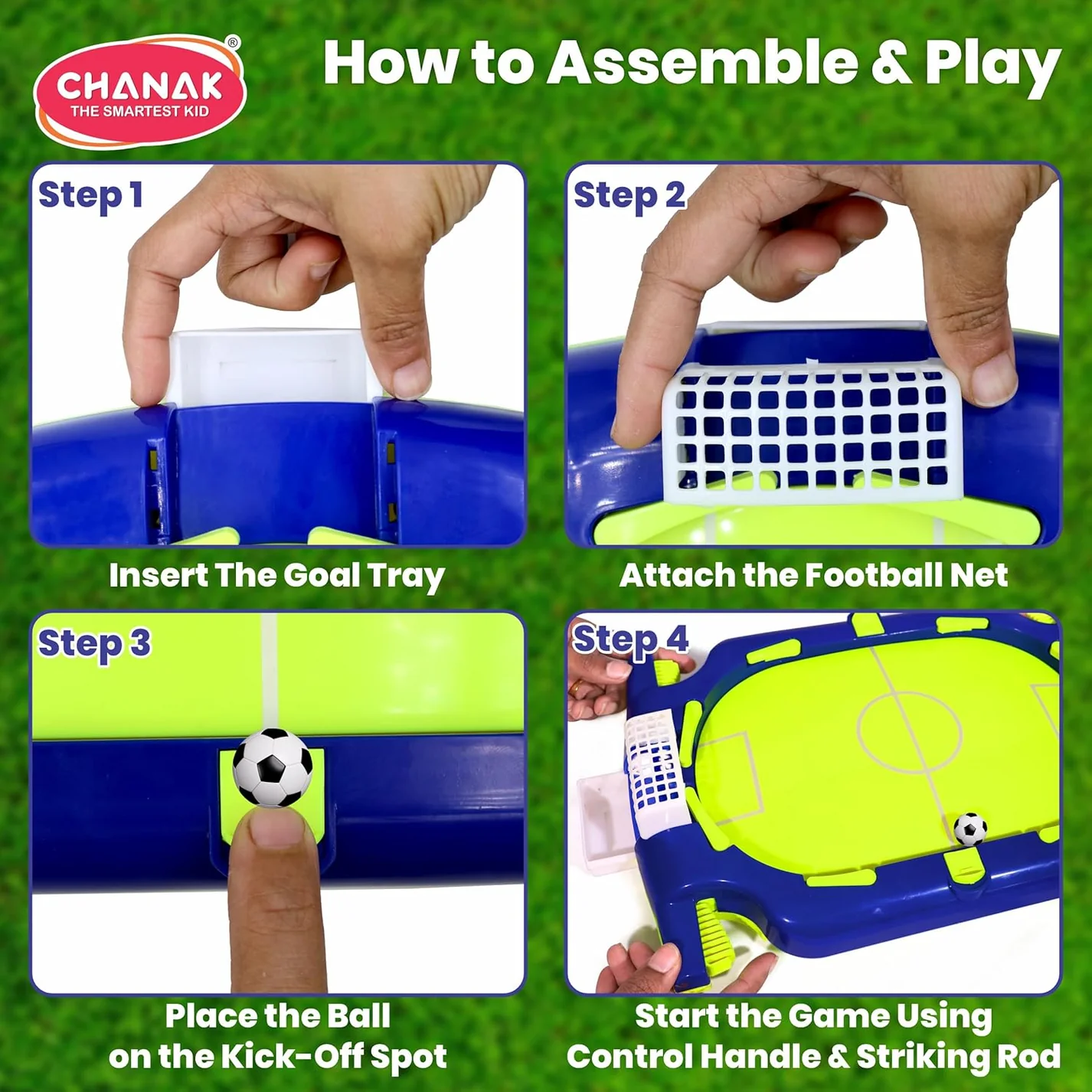 CHANAK®
THE SMARTEST KID

How to Assemble & Play

Step 1
Insert The Goal Tray

Step 2
Attach the Football Net

Step 3
Place the Ball on the Kick-Off Spot

Step 4
Start the Game Using Control Handle & Striking Rod