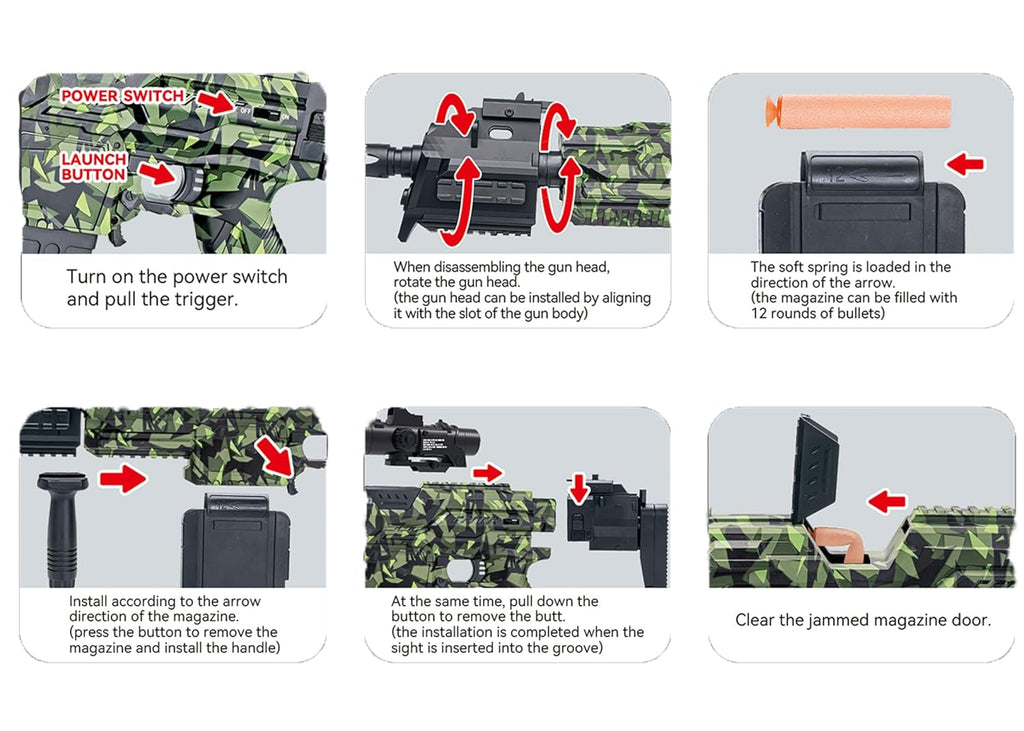 POWER SWITCH
OFF ON
LAUNCH BUTTON

Turn on the power switch and pull the trigger.

When disassembling the gun head, rotate the gun head.
(the gun head can be installed by aligning it with the slot of the gun body)

The soft spring is loaded in the direction of the arrow.
(the magazine can be filled with 12 rounds of bullets)

Install according to the arrow direction of the magazine.
(press the button to remove the magazine and install the handle)

At the same time, pull down the button to remove the butt.
(the installation is completed when the sight is inserted into the groove)

Clear the jammed magazine door.