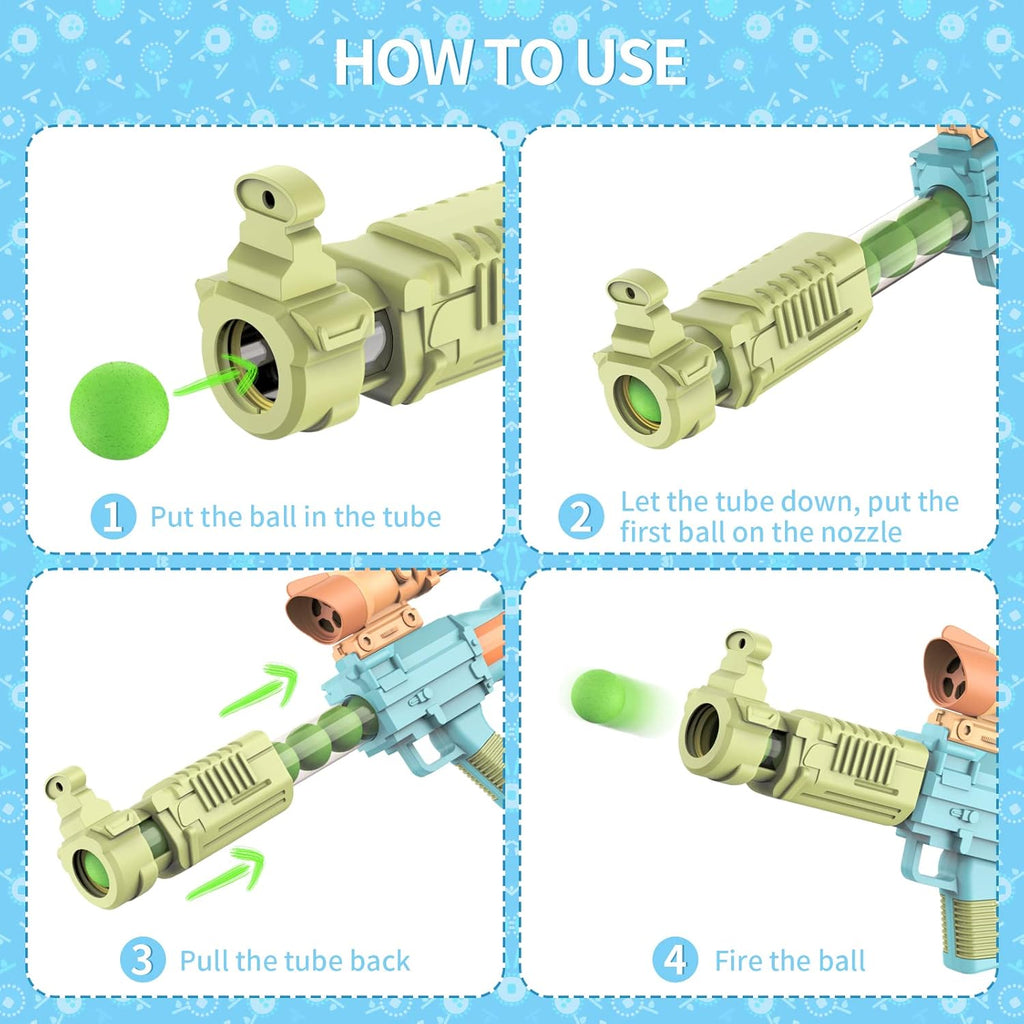 HOW TO USE

1 Put the ball in the tube

2 Let the tube down, put the first ball on the nozzle

3 Pull the tube back

4 Fire the ball