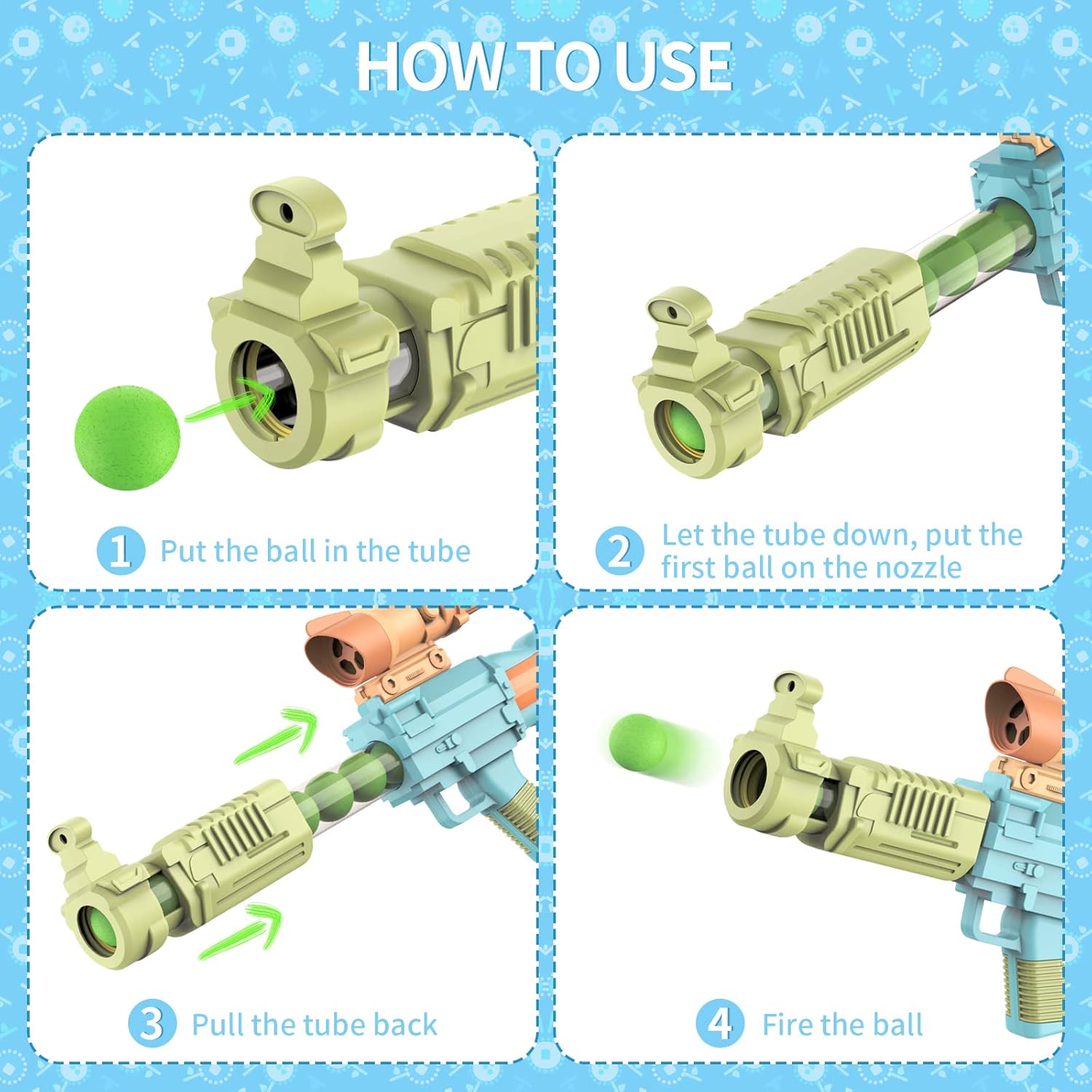 HOW TO USE

1 Put the ball in the tube

2 Let the tube down, put the first ball on the nozzle

3 Pull the tube back

4 Fire the ball