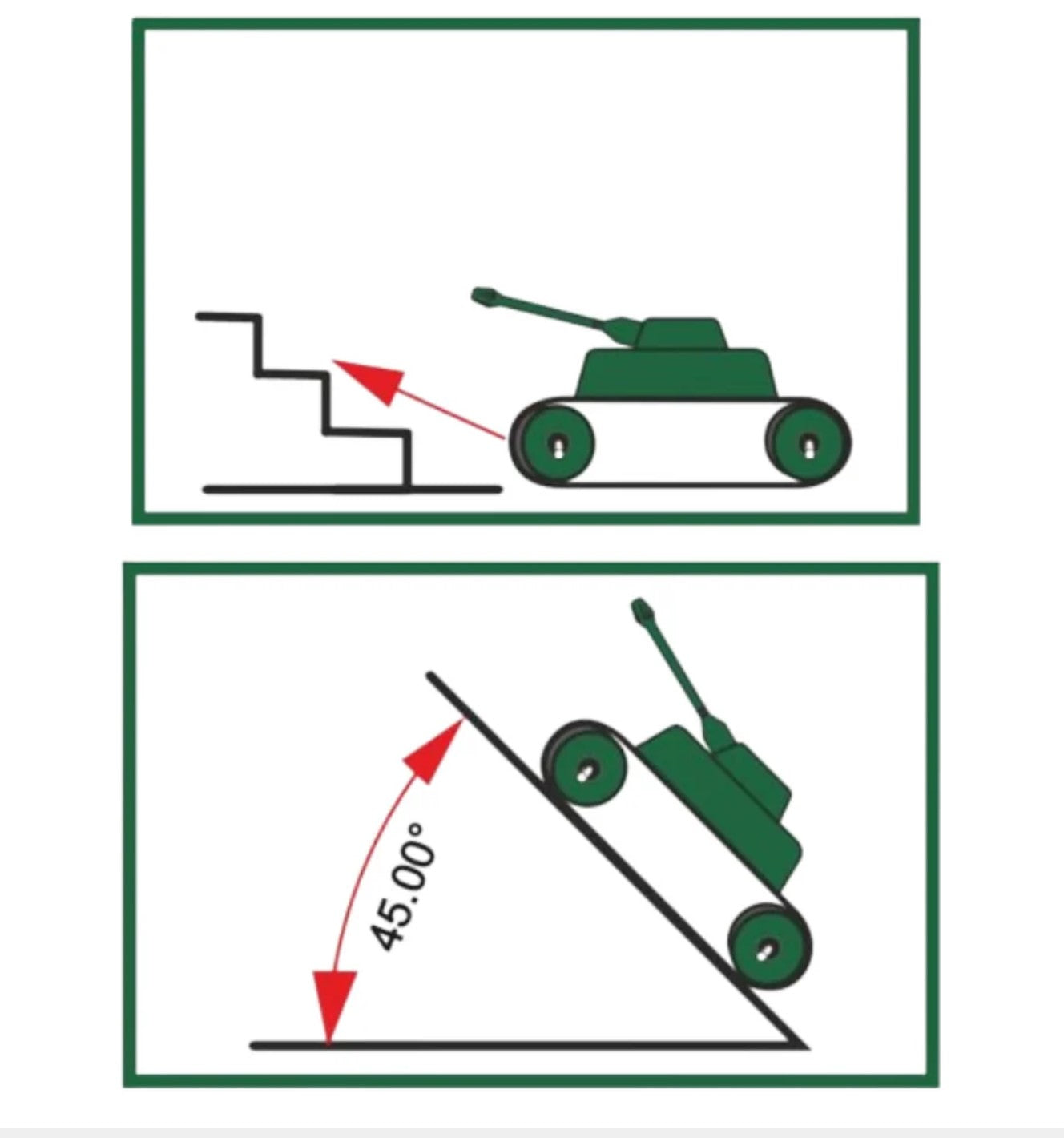 45.00°