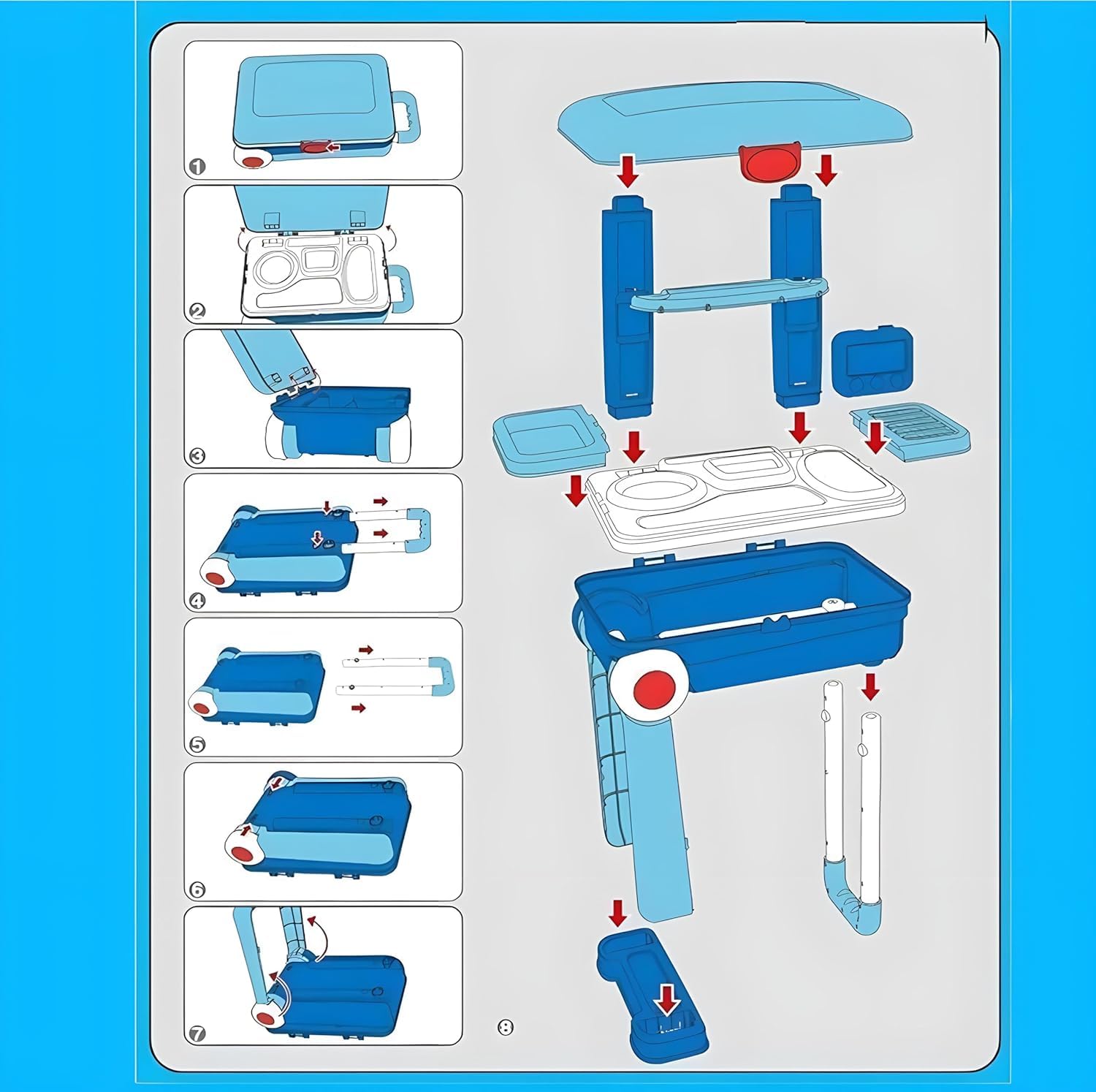 1

2

3

4

5

6

7

8